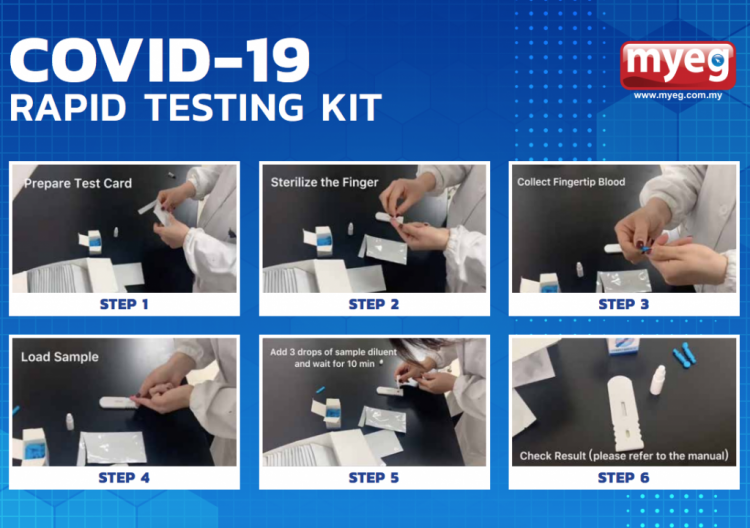 COVID-19
RAPID TESTING KIT

myeg
www.myeg.com.my

Prepare Test Card
STEP 1

Sterilize the Finger
STEP 2

Collect Fingertip Blood
STEP 3

Load Sample
STEP 4

Add 3 drops of sample diluent and wait for 10 min
STEP 5

Check Result (please refer to the manual)
STEP 6