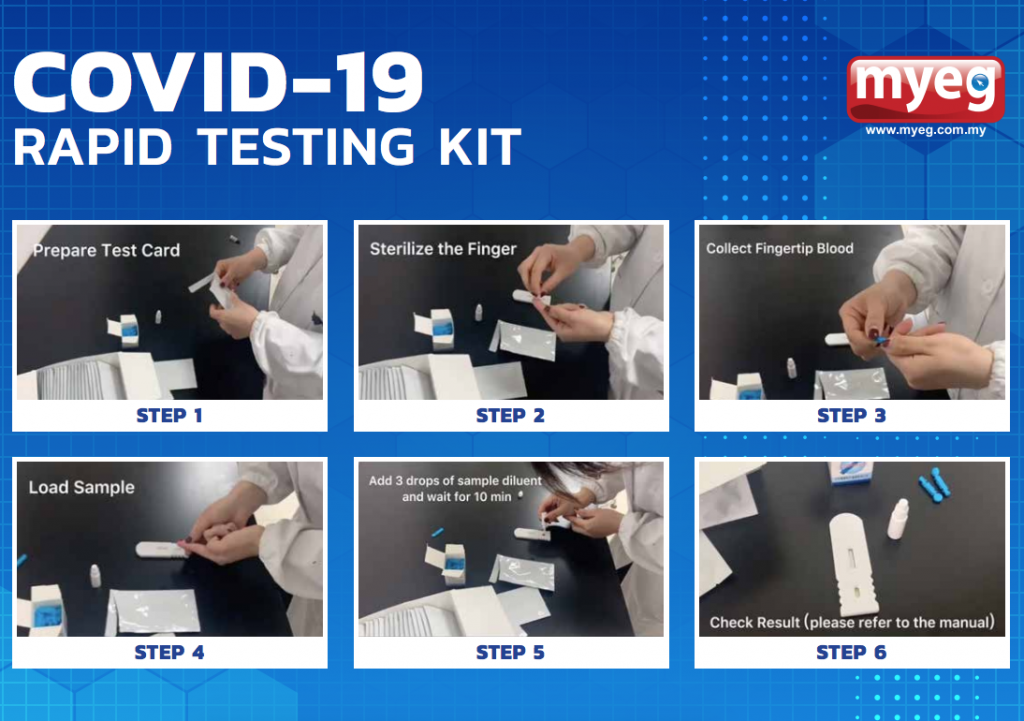 COVID-19
RAPID TESTING KIT

myeg
www.myeg.com.my

Prepare Test Card
STEP 1

Sterilize the Finger
STEP 2

Collect Fingertip Blood
STEP 3

Load Sample
STEP 4

Add 3 drops of sample diluent and wait for 10 min
STEP 5

Check Result (please refer to the manual)
STEP 6