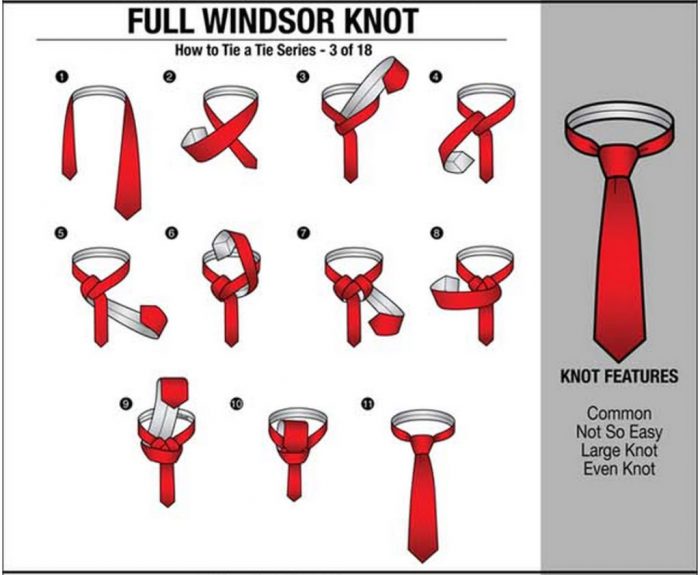 FULL WINDSOR KNOT

How to Tie a Tie Series - 3 of 18

1
2
3
4
5
6
7
8
9
10
11

KNOT FEATURES

Common
Not So Easy
Large Knot
Even Knot