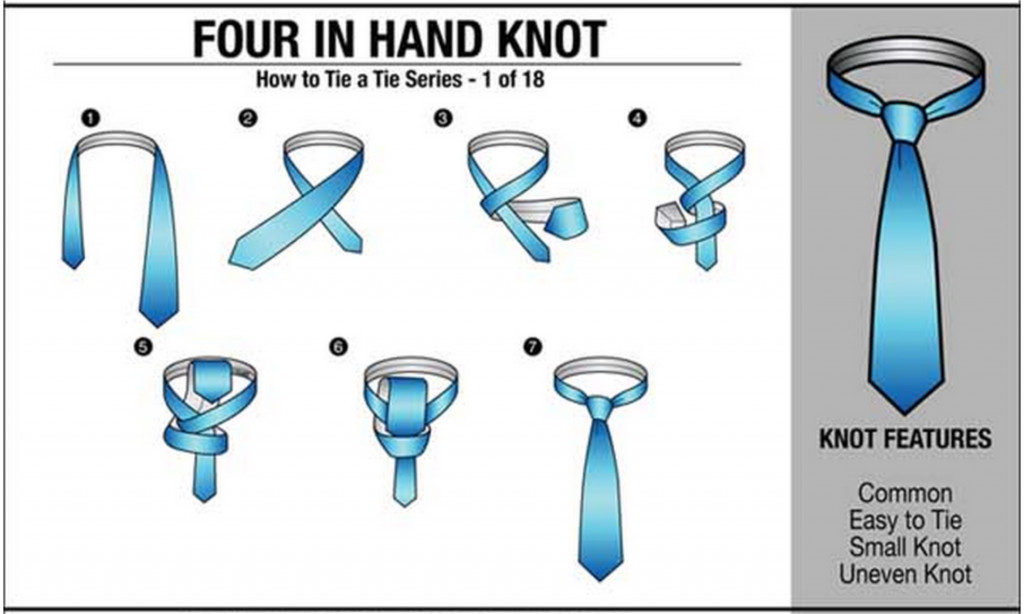 FOUR IN HAND KNOT

How to Tie a Tie Series - 1 of 18

1

2

3

4

5

6

7

KNOT FEATURES

Common
Easy to Tie
Small Knot
Uneven Knot